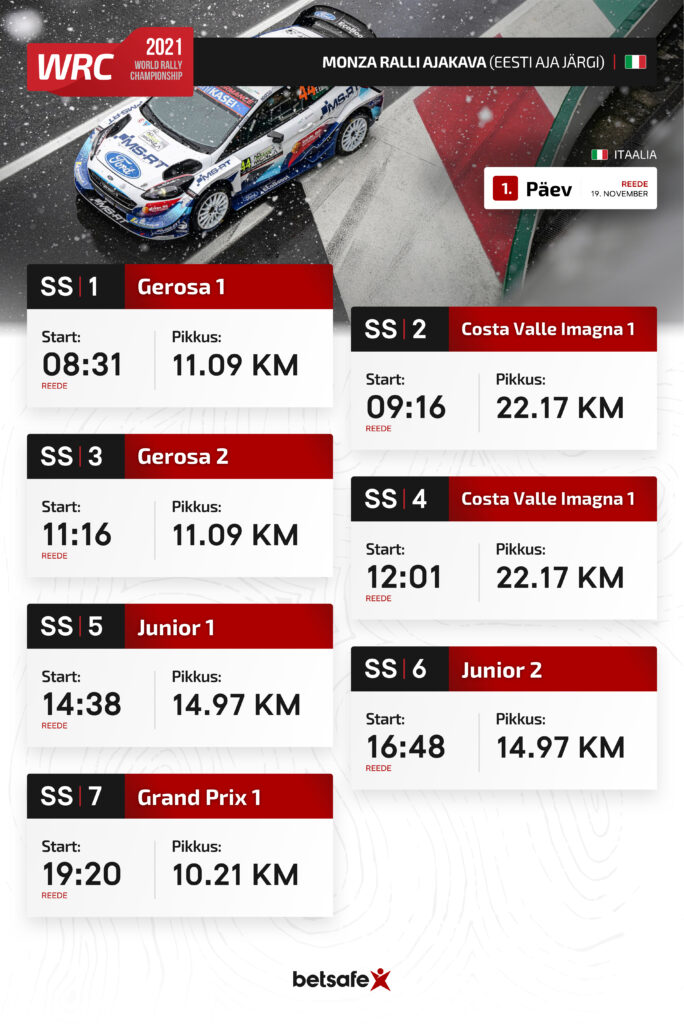 WRC 2021 WORLD RALLY CHAMPIONSHIP

MONZA RALLI AJAKAVA (EESTI AJA JÄRGI)

ITAALIA

1. Päev REEDE 19. NOVEMBER

SS | 1 Gerosa 1
Start: 08:31 REEDE
Pikkus: 11.09 KM

SS | 2 Costa Valle Imagna 1
Start: 09:16 REEDE
Pikkus: 22.17 KM

SS | 3 Gerosa 2
Start: 11:16 REEDE
Pikkus: 11.09 KM

SS | 4 Costa Valle Imagna 1
Start: 12:01 REEDE
Pikkus: 22.17 KM

SS | 5 Junior 1
Start: 14:38 REEDE
Pikkus: 14.97 KM

SS | 6 Junior 2
Start: 16:48 REEDE
Pikkus: 14.97 KM

SS | 7 Grand Prix 1
Start: 19:20 REEDE
Pikkus: 10.21 KM

betsafe